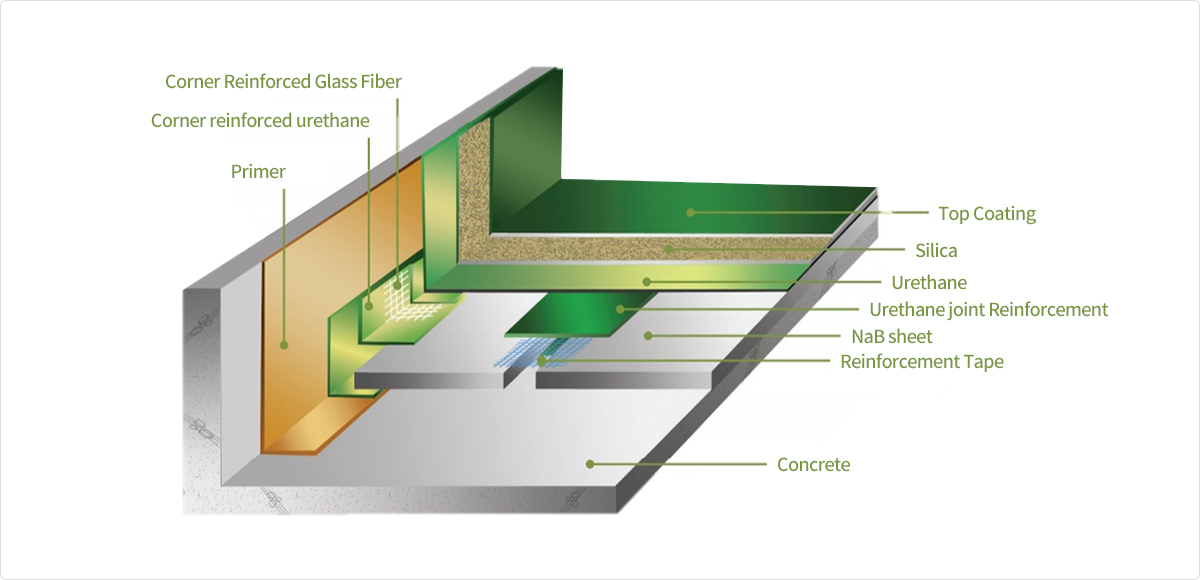 Corner Reinforced Glass Fiber
Corner reinforced urethane
Primer
Top Coating
Silica
Urethane
Urethane joint Reinforcement
NaB sheet
Reinforcement Tape
Concrete